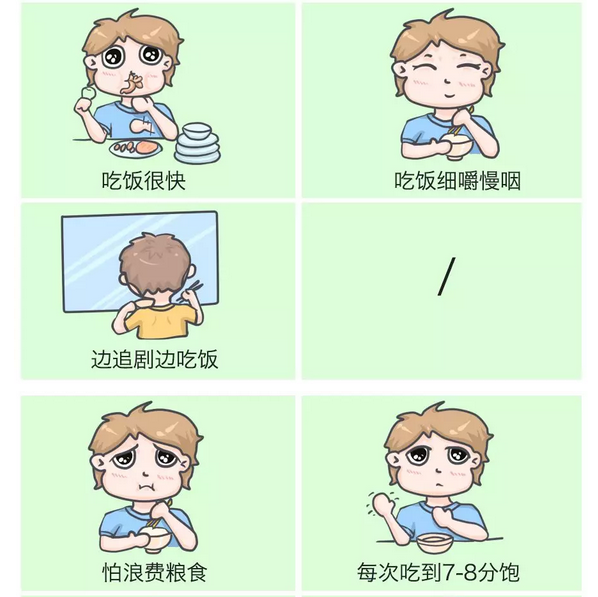 吃饭很快

吃饭细嚼慢咽

边追剧边吃饭

/

怕浪费粮食

每次吃到7-8分饱